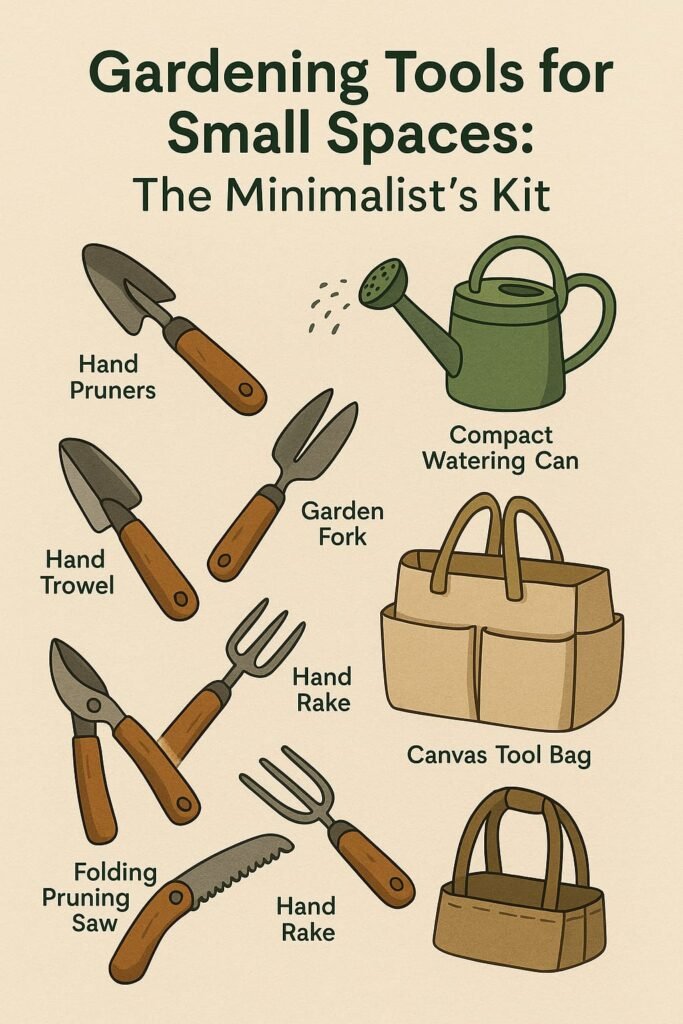 Gardening Tools for Small Spaces:
The Minimalist's Kit

Hand Pruners

Compact Watering Can

Garden Fork

Hand Trowel

Hand Rake

Canvas Tool Bag

Folding Pruning Saw

Hand Rake